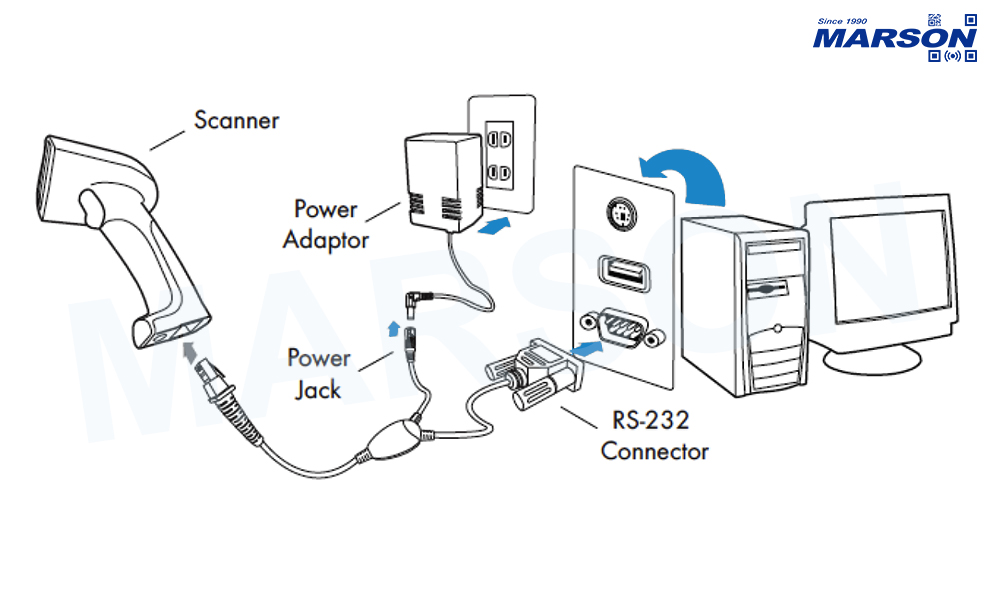 Since 1990
MARSON

Scanner

Power
Adaptor

Power
Jack

RS-232
Connector

MARSON