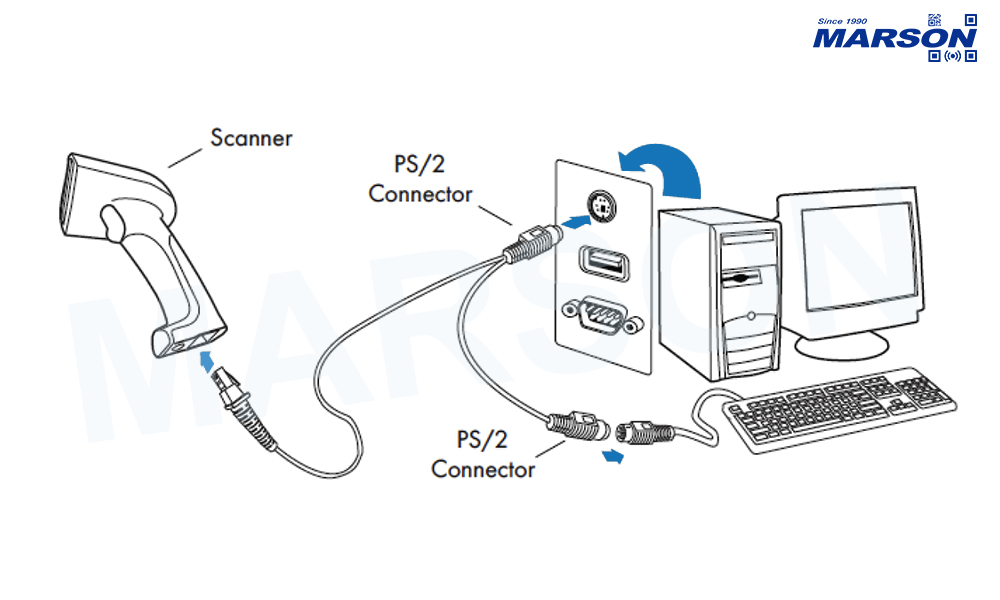 Since 1990
MARSON

Scanner

PS/2
Connector

PS/2
Connector

MARSON